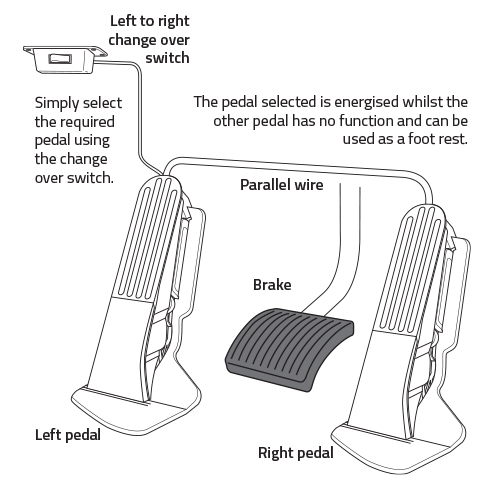 Left to right change over switch

Simply select the required pedal using the change over switch.

The pedal selected is energised whilst the other pedal has no function and can be used as a foot rest.

Parallel wire

Brake

Left pedal

Right pedal